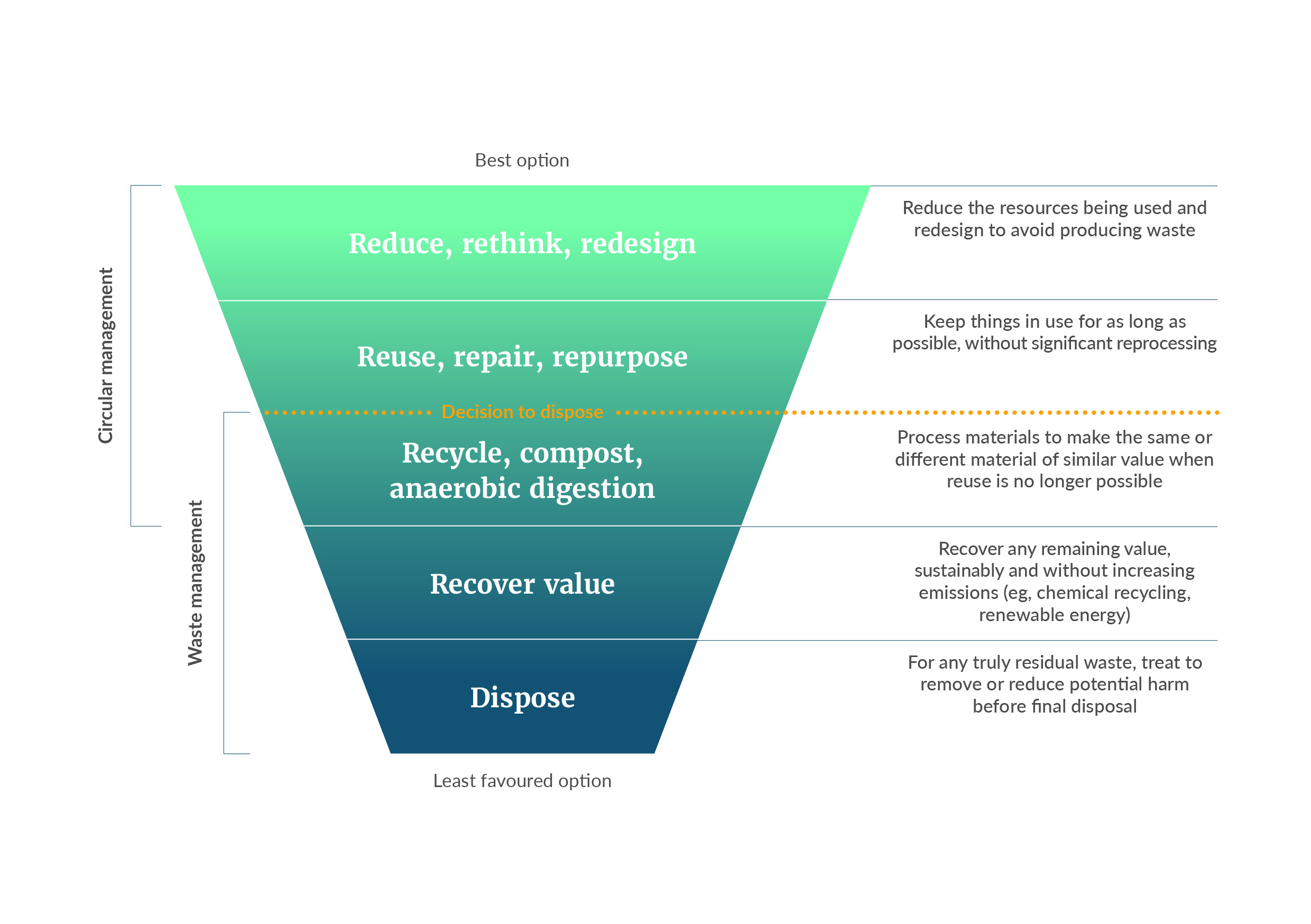 Best option

Circular management

Waste management

Reduce, rethink, redesign

Reduce the resources being used and redesign to avoid producing waste

Reuse, repair, repurpose

Keep things in use for as long as possible, without significant reprocessing

Decision to dispose

Recycle, compost, anaerobic digestion

Process materials to make the same or different material of similar value when reuse is no longer possible

Recover value

Recover any remaining value, sustainably and without increasing emissions (eg, chemical recycling, renewable energy)

Dispose

For any truly residual waste, treat to remove or reduce potential harm before final disposal

Least favoured option